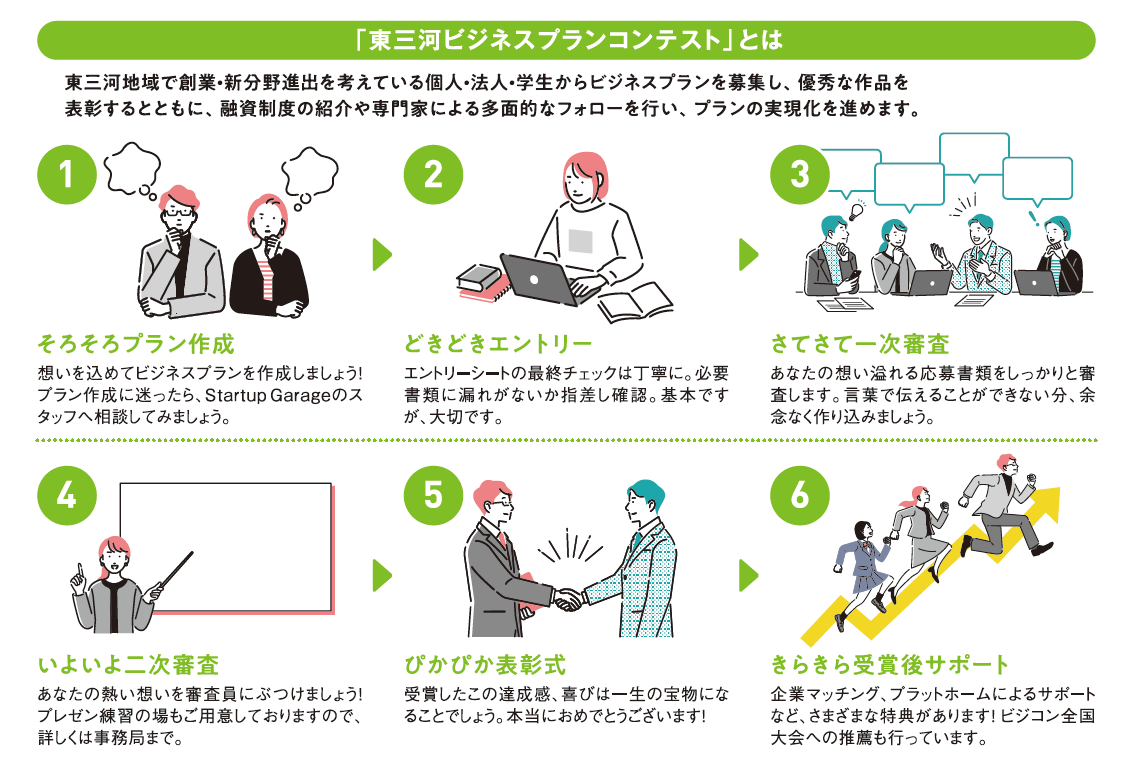 「東三河ビジネスプランコンテスト」とは

東三河地域で創業・新分野進出を考えている個人・法人・学生からビジネスプランを募集し、優秀な作品を表彰するとともに、融資制度の紹介や専門家による多面的なフォローを行い、プランの実現化を進めます。

1

そろそろプラン作成

想いを込めてビジネスプランを作成しましょう! プラン作成に迷ったら、Startup Garageのスタッフへ相談してみましょう。

2

どきどきエントリー

エントリーシートの最終チェックは丁寧に。必要書類に漏れがないか指差し確認。基本ですが、大切です。

3

さてさて一次審査

あなたの想い溢れる応募書類をしっかりと審査します。言葉で伝えることができない分、余念なく作り込みましょう。

4

いよいよ二次審査

あなたの熱い想いを審査員にぶつけましょう! プレゼン練習の場もご用意しておりますので、詳しくは事務局まで。

5

ぴかぴか表彰式

受賞したこの達成感、喜びは一生の宝物になることでしょう。本当におめでとうございます!

6

きらきら受賞後サポート

企業マッチング、プラットホームによるサポートなど、さまざまな特典があります! ビジコン全国大会への推薦も行っています。